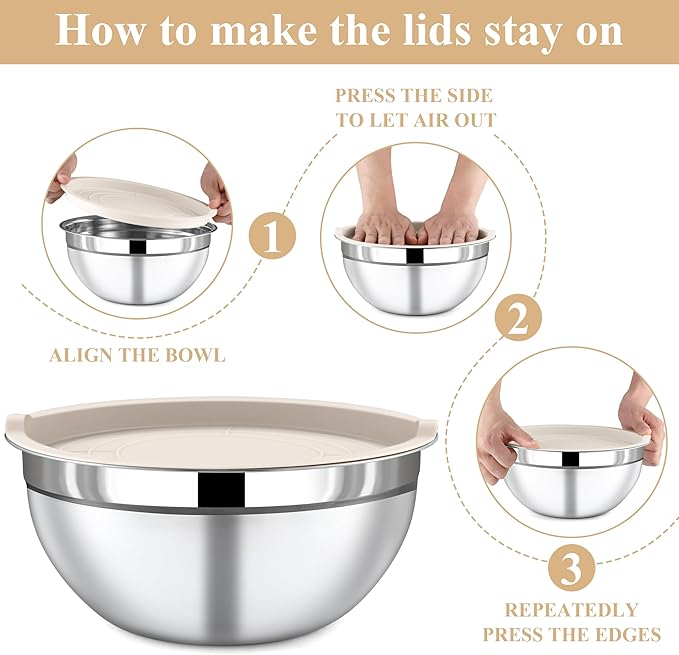 How to make the lids stay on

1

ALIGN THE BOWL

PRESS THE SIDE TO LET AIR OUT

2

3

REPEATEDLY PRESS THE EDGES