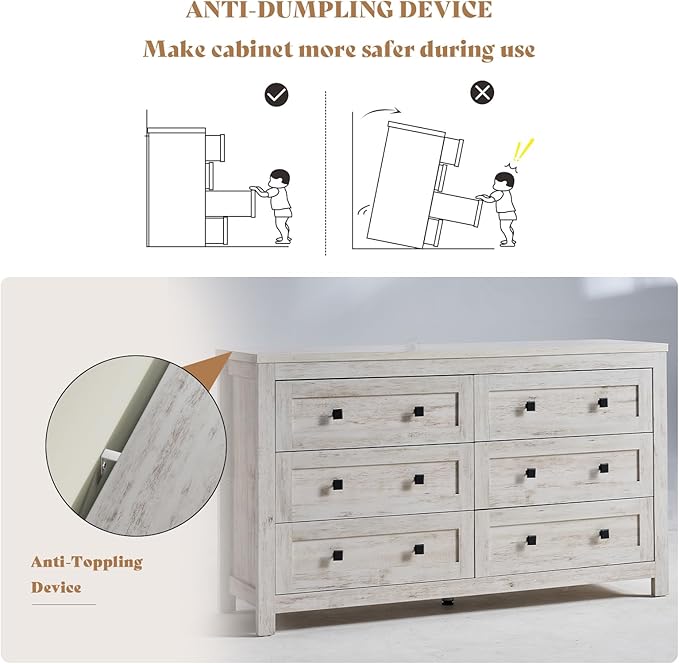 ANTI-DUMPLING DEVICE

Make cabinet more safer during use

Anti-Toppling Device