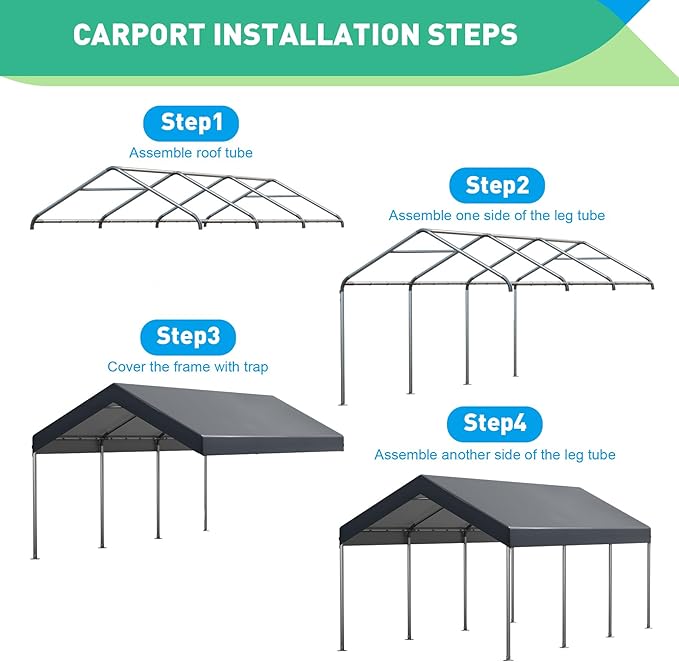 CARPORT INSTALLATION STEPS

Step1
Assemble roof tube

Step2
Assemble one side of the leg tube

Step3
Cover the frame with trap

Step4
Assemble another side of the leg tube