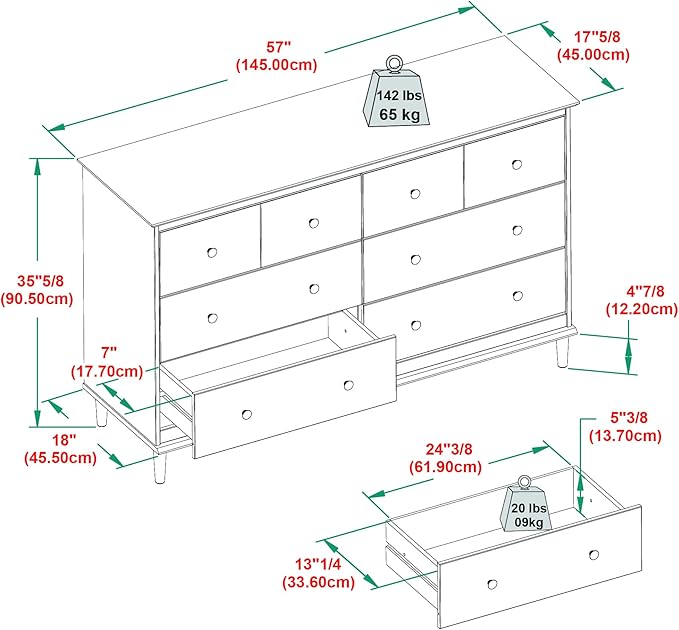 57"
(145.00cm)

17"5/8
(45.00cm)

142 lbs
65 kg

35"5/8
(90.50cm)

4"7/8
(12.20cm)

7"
(17.70cm)

18"
(45.50cm)

5"3/8
(13.70cm)

24"3/8
(61.90cm)

20 lbs
09kg

13"1/4
(33.60cm)