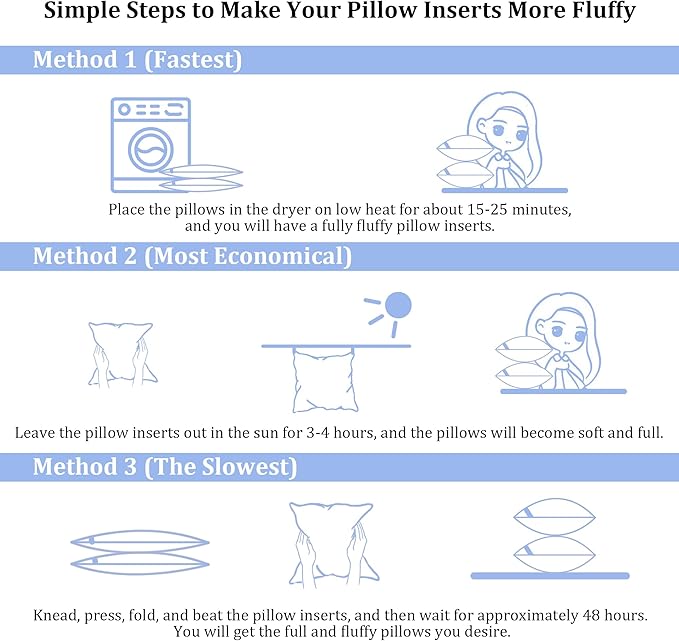 Simple Steps to Make Your Pillow Inserts More Fluffy

Method 1 (Fastest)

Place the pillows in the dryer on low heat for about 15-25 minutes, and you will have a fully fluffy pillow inserts.

Method 2 (Most Economical)

Leave the pillow inserts out in the sun for 3-4 hours, and the pillows will become soft and full.

Method 3 (The Slowest)

Knead, press, fold, and beat the pillow inserts, and then wait for approximately 48 hours. You will get the full and fluffy pillows you desire.