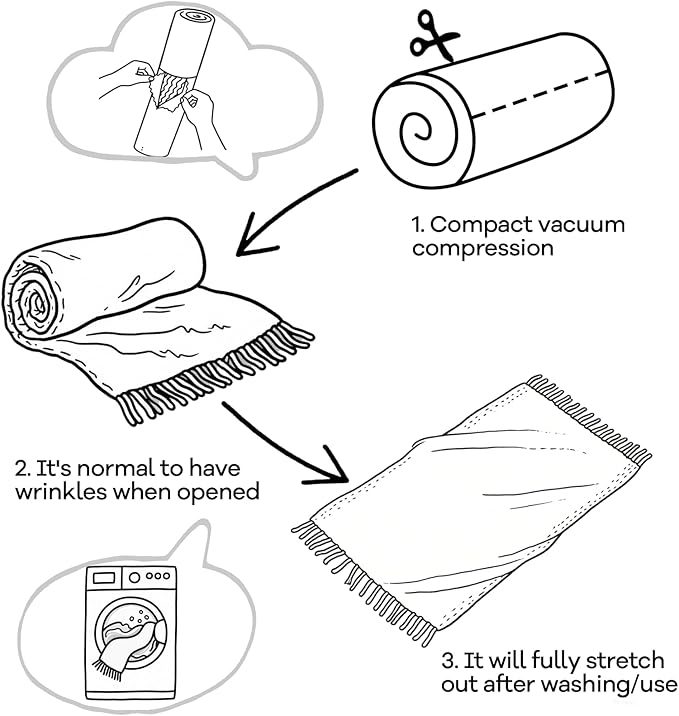 1. Compact vacuum compression

2. It's normal to have wrinkles when opened

3. It will fully stretch out after washing/use