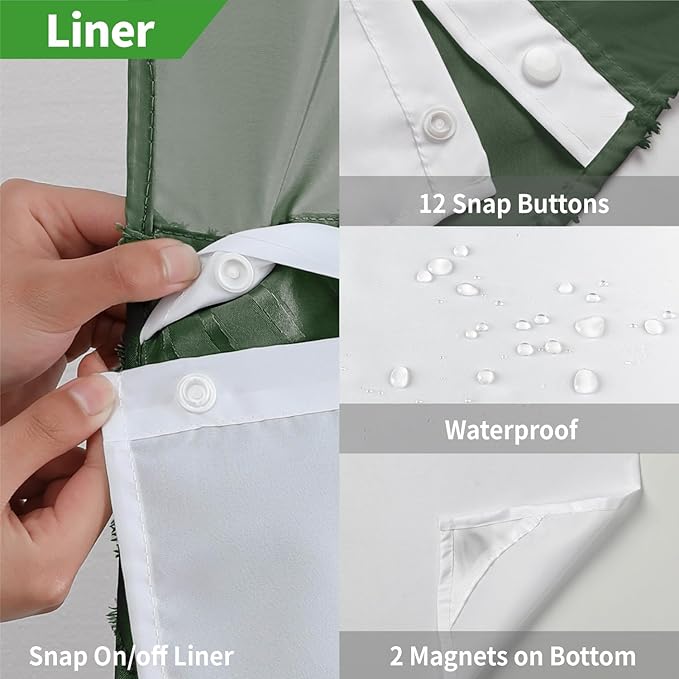 Liner

Snap On/off Liner

12 Snap Buttons

Waterproof

2 Magnets on Bottom