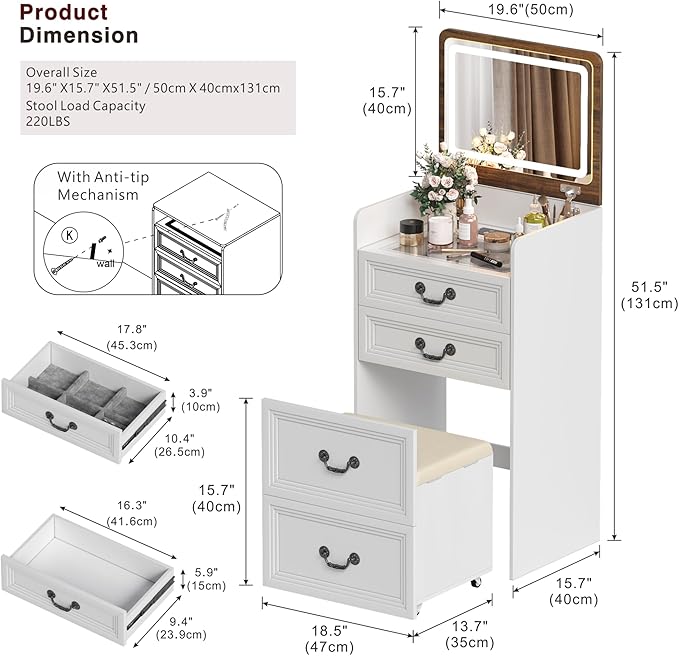 Product Dimension

Overall Size
19.6" X15.7" X51.5" / 50cm X 40cmx131cm
Stool Load Capacity
220LBS

With Anti-tip Mechanism

K

wall

19.6"(50cm)

15.7"
(40cm)

51.5"
(131cm)

17.8"
(45.3cm)

3.9"
(10cm)

10.4"
(26.5cm)

15.7"
(40cm)

16.3"
(41.6cm)

5.9"
(15cm)

9.4"
(23.9cm)

18.5"
(47cm)

13.7"
(35cm)

15.7"
(40cm)