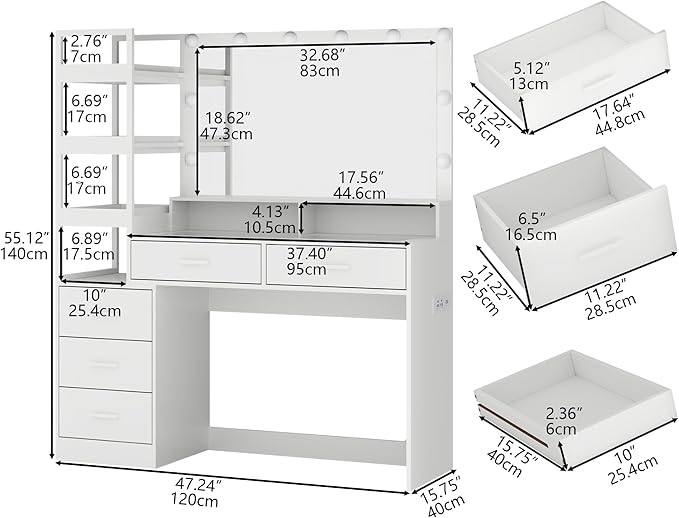 2.76″
7cm

6.69″
17cm

6.69″
17cm

6.89″
17.5cm

55.12″
140cm

32.68″
83cm

18.62″
47.3cm

17.56″
44.6cm

4.13″
10.5cm

37.40″
95cm

10″
25.4cm

47.24″
120cm

15.75″
40cm

5.12″
13cm

11.22″
28.5cm

17.64″
44.8cm

6.5″
16.5cm

11.22″
28.5cm

11.22″
28.5cm

2.36″
6cm

15.75″
40cm

10″
25.4cm