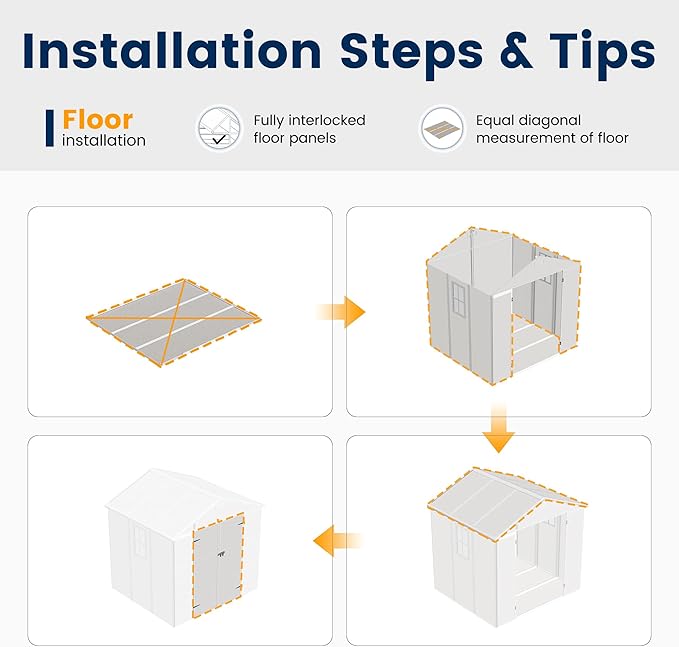 Installation Steps & Tips

Floor installation

Fully interlocked floor panels

Equal diagonal measurement of floor