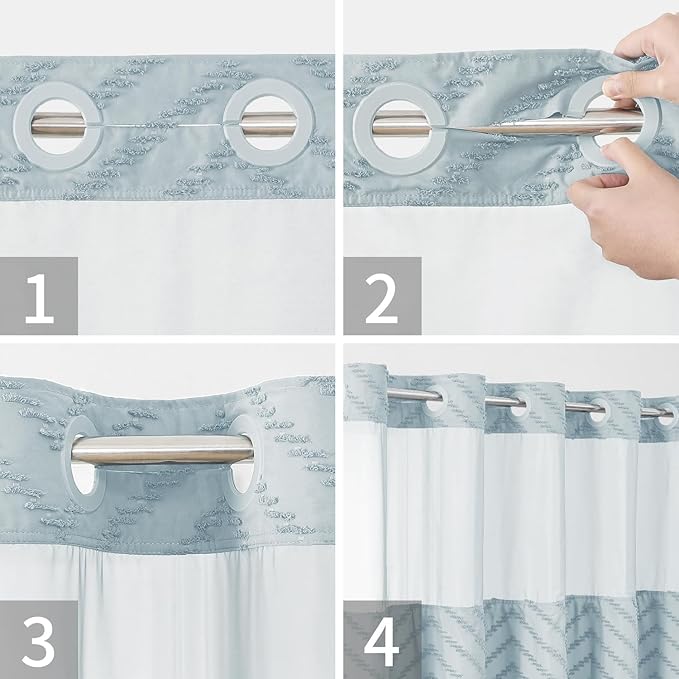 1

2

3

4