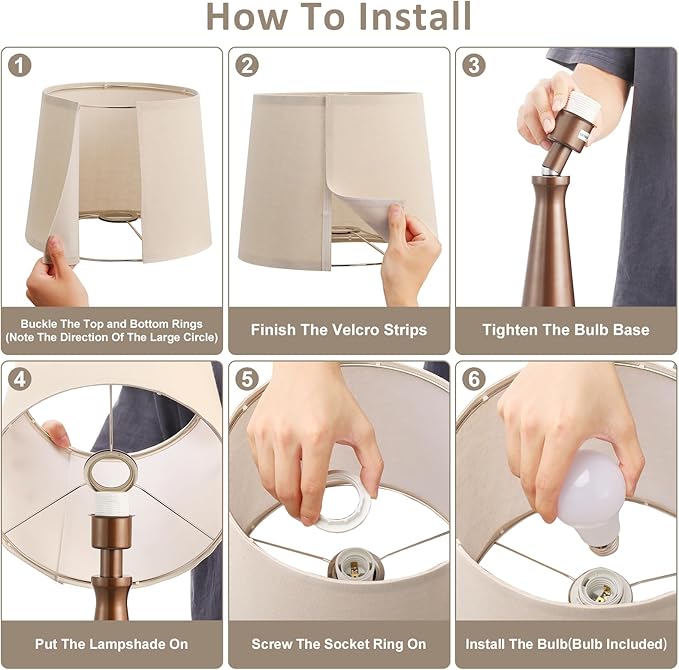 How To Install

1
Buckle The Top and Bottom Rings
(Note The Direction Of The Large Circle)

2
Finish The Velcro Strips

3
Tighten The Bulb Base

4
Put The Lampshade On

5
Screw The Socket Ring On

6
Install The Bulb(Bulb Included)