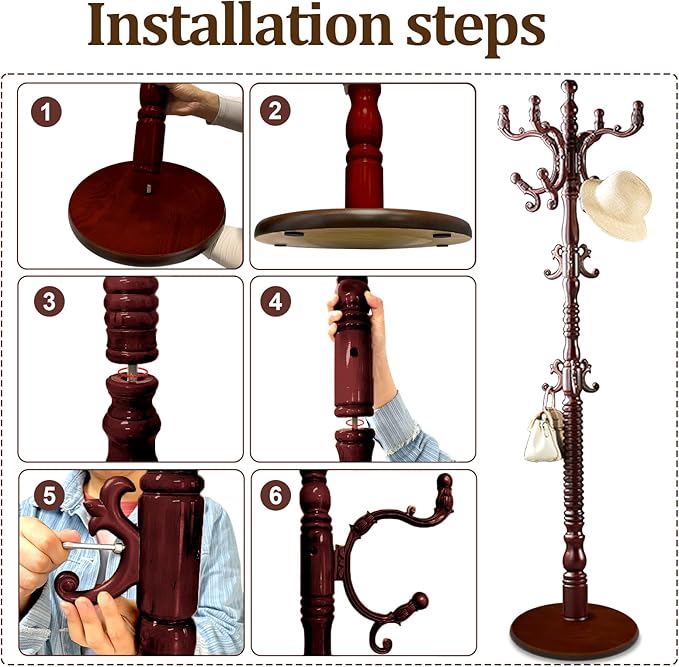 Installation steps

1

2

3

4

5

6