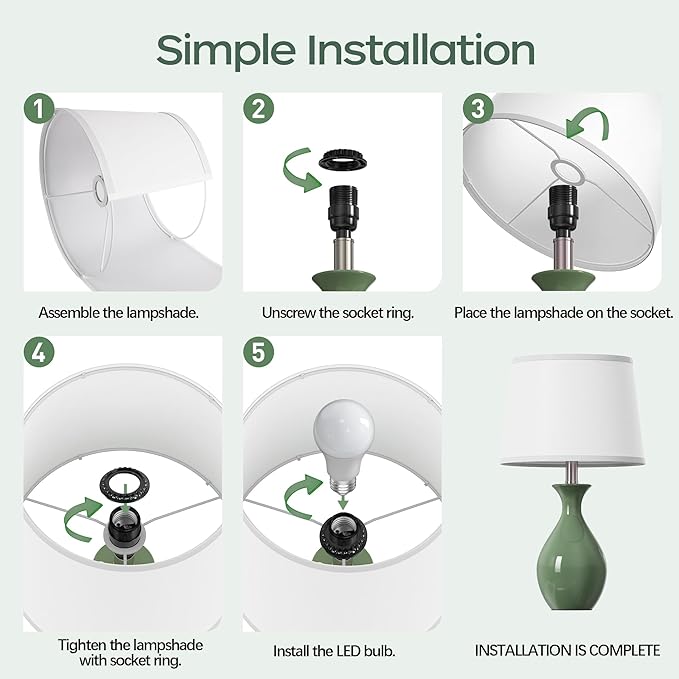 Simple Installation

1
Assemble the lampshade.

2
Unscrew the socket ring.

3
Place the lampshade on the socket.

4
Tighten the lampshade with socket ring.

5
Install the LED bulb.

INSTALLATION IS COMPLETE