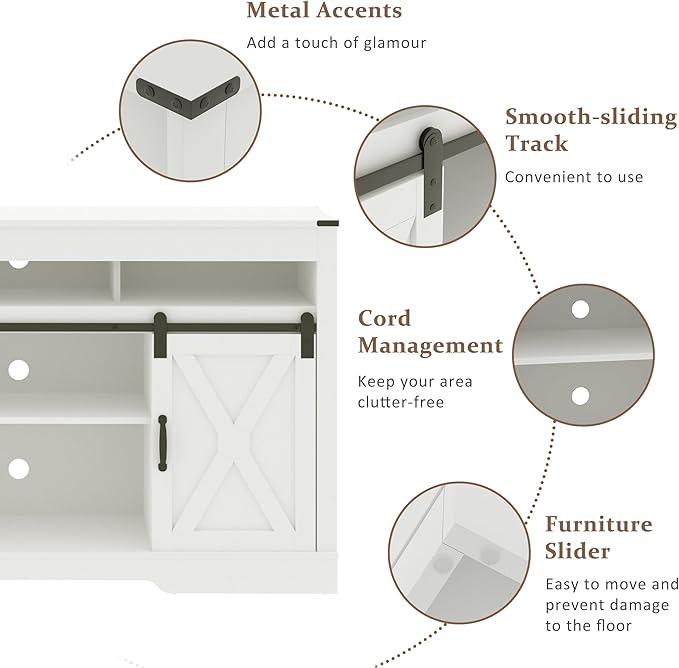 Metal Accents
Add a touch of glamour

Smooth-sliding Track
Convenient to use

Cord Management
Keep your area clutter-free

Furniture Slider
Easy to move and prevent damage to the floor