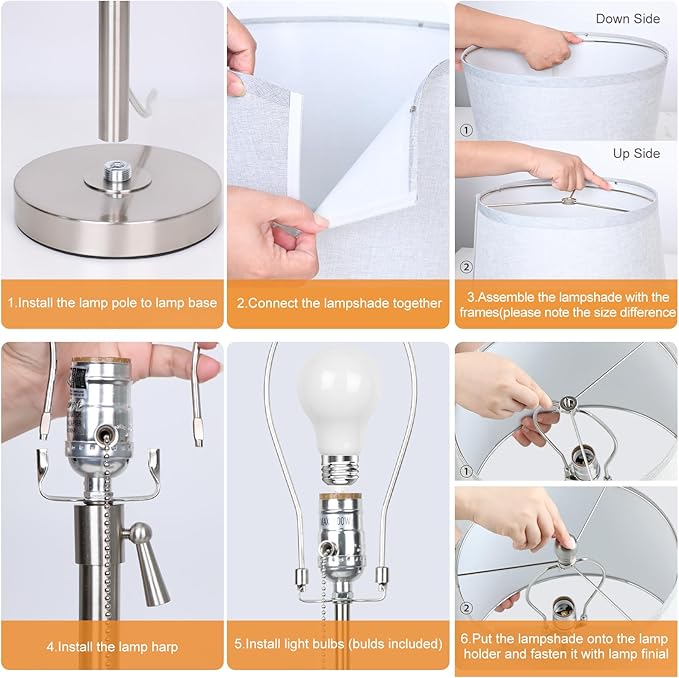 1.Install the lamp pole to lamp base

2.Connect the lampshade together

Down Side

①

Up Side

②

3.Assemble the lampshade with the frames(please note the size difference

4.Install the lamp harp

MAX 100W

5.Install light bulbs (bulds included)

①

②

6.Put the lampshade onto the lamp holder and fasten it with lamp finial