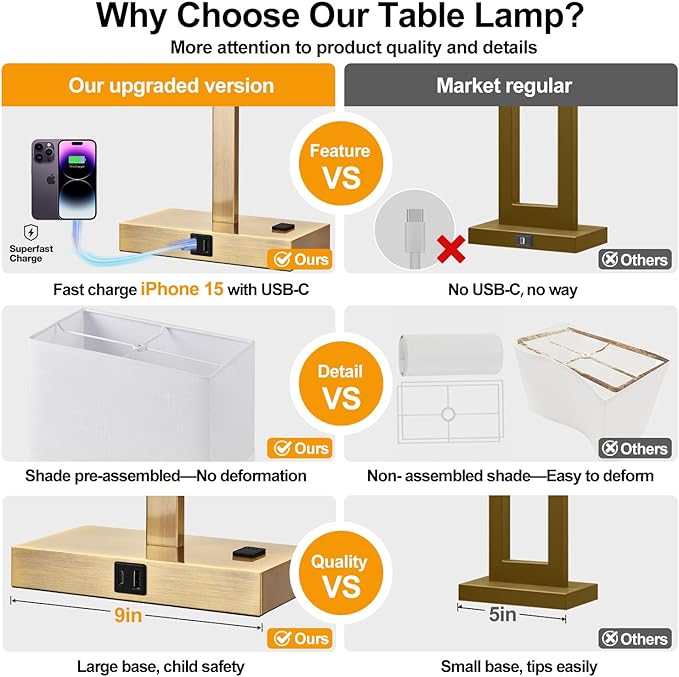 Why Choose Our Table Lamp?
More attention to product quality and details

Our upgraded version

Market regular

Feature
VS

Superfast Charge

Ours

Others

Fast charge iPhone 15 with USB-C

No USB-C, no way

Detail
VS

Ours

Others

Shade pre-assembled—No deformation

Non- assembled shade—Easy to deform

Quality
VS

9in

5in

Ours

Others

Large base, child safety

Small base, tips easily