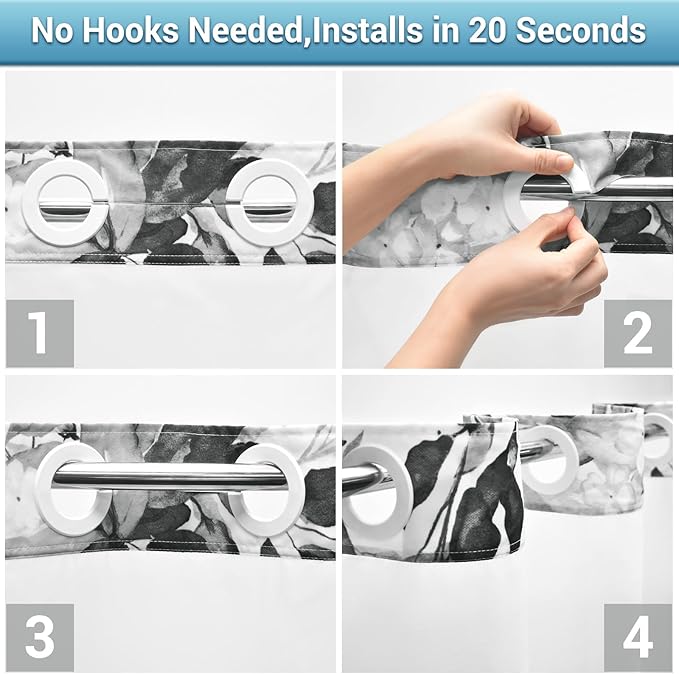 No Hooks Needed,Installs in 20 Seconds

1

2

3

4