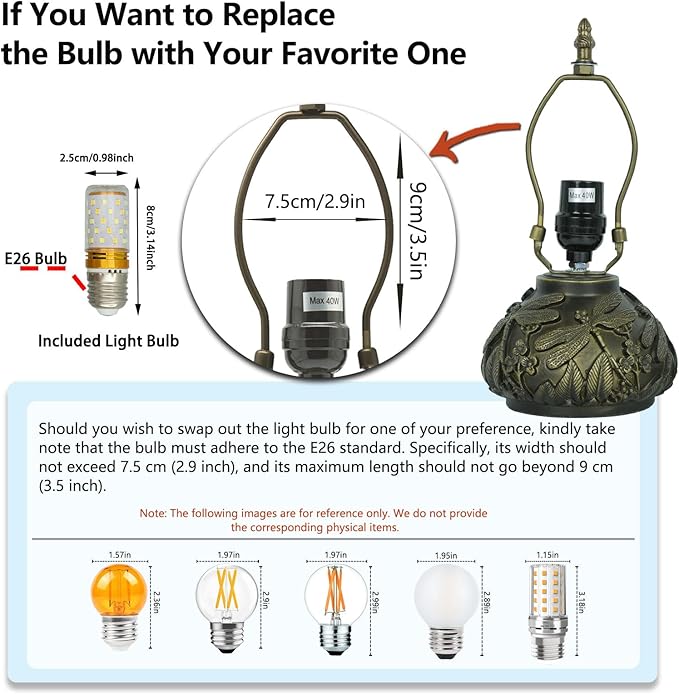 If You Want to Replace the Bulb with Your Favorite One

2.5cm/0.98inch

8cm/3.14inch

E26 Bulb

Included Light Bulb

7.5cm/2.9in

9cm/3.5in

Max 40W

Max 40W

Should you wish to swap out the light bulb for one of your preference, kindly take note that the bulb must adhere to the E26 standard. Specifically, its width should not exceed 7.5 cm (2.9 inch), and its maximum length should not go beyond 9 cm (3.5 inch).

Note: The following images are for reference only. We do not provide the corresponding physical items.

1.57in
2.36in

1.97in
2.9in

1.97in
2.99in

1.95in
2.89in

1.15in
3.18in