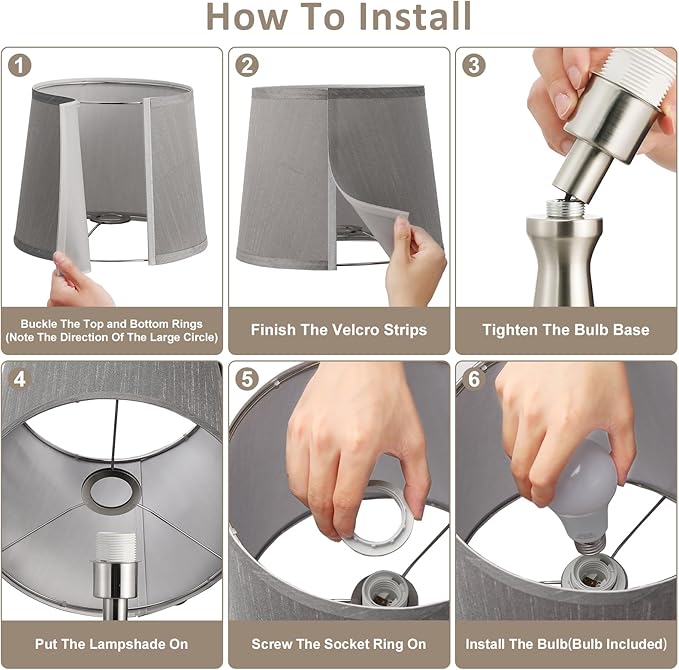 How To Install

1
Buckle The Top and Bottom Rings (Note The Direction Of The Large Circle)

2
Finish The Velcro Strips

3
Tighten The Bulb Base

4
Put The Lampshade On

5
Screw The Socket Ring On

6
Install The Bulb(Bulb Included)