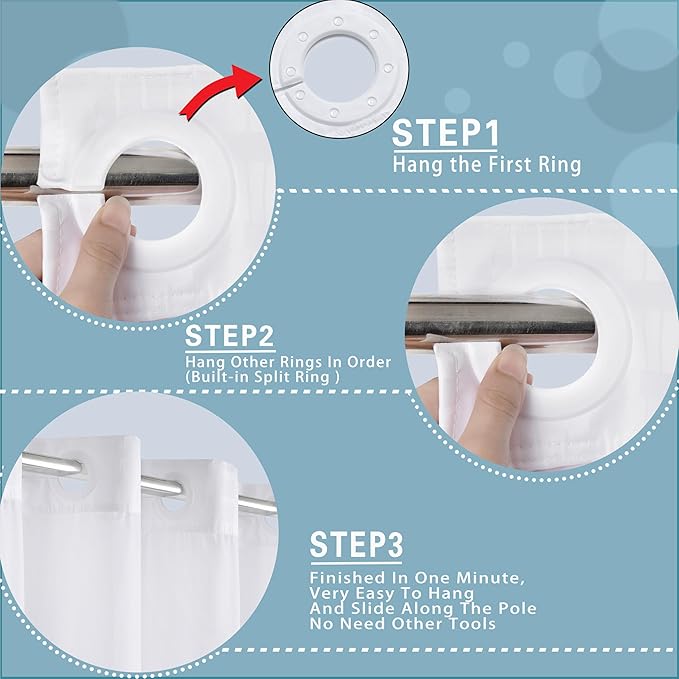 STEP1
Hang the First Ring

STEP2
Hang Other Rings In Order
(Built-in Split Ring )

STEP3
Finished In One Minute,
Very Easy To Hang
And Slide Along The Pole
No Need Other Tools