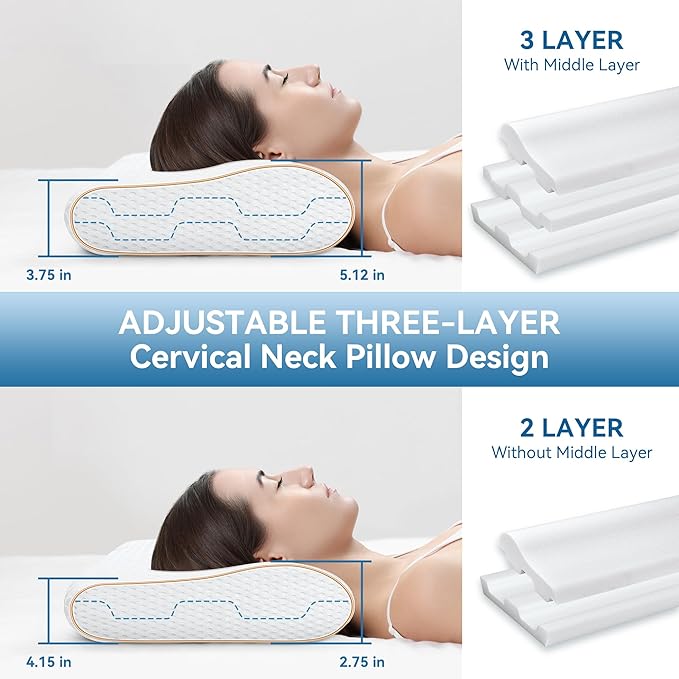 3 LAYER
With Middle Layer

3.75 in

5.12 in

ADJUSTABLE THREE-LAYER
Cervical Neck Pillow Design

2 LAYER
Without Middle Layer

4.15 in

2.75 in