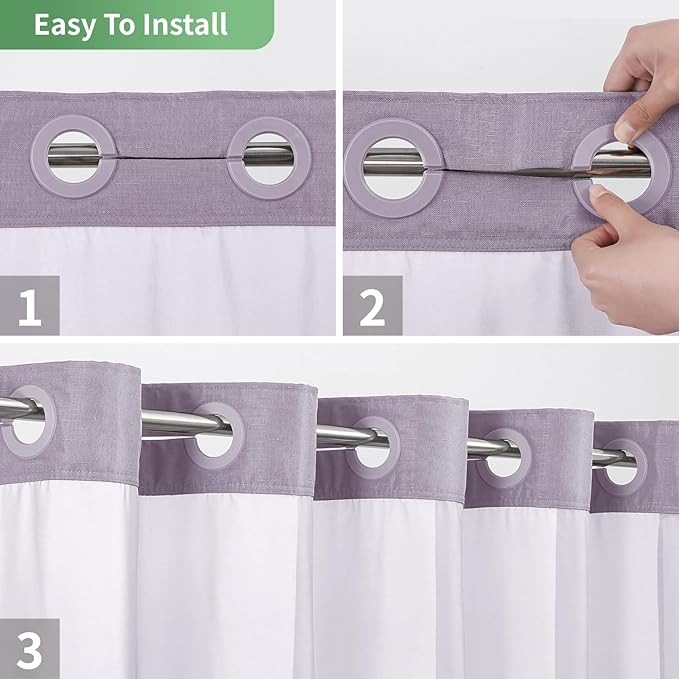 Easy To Install

1

2

3