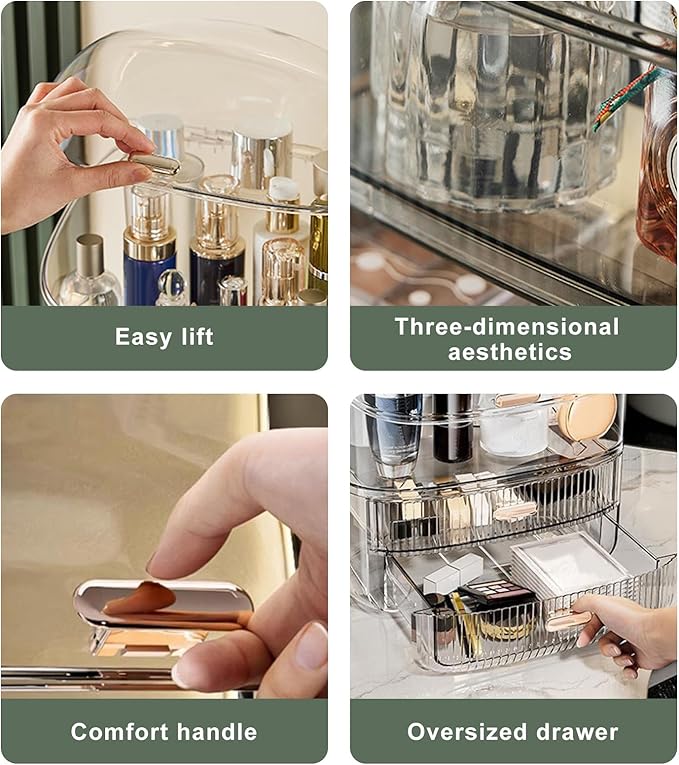 Easy lift

Three-dimensional aesthetics

Comfort handle

Oversized drawer