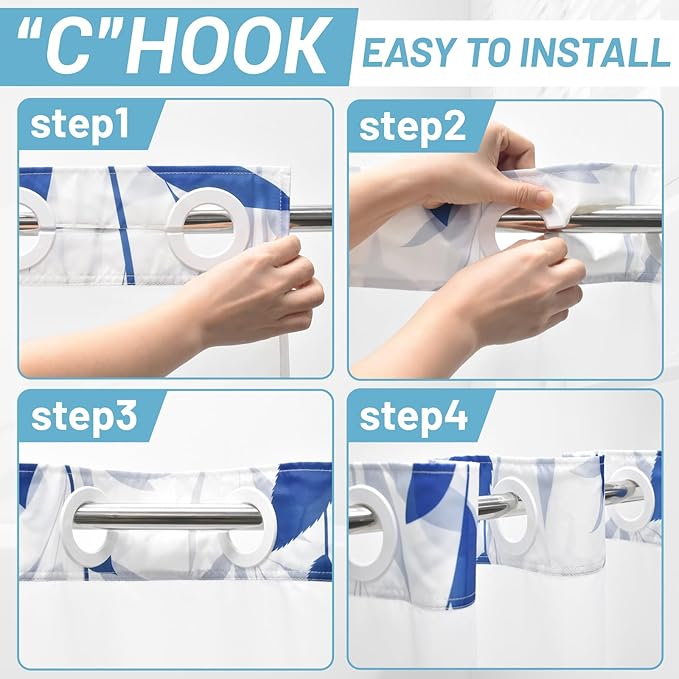 "C"HOOK EASY TO INSTALL

step1

step2

step3

step4