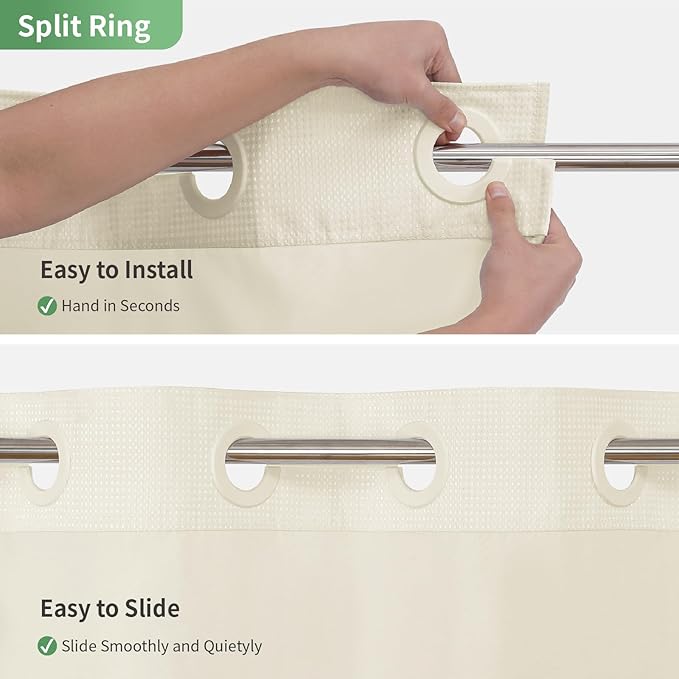 Split Ring

Easy to Install

Hand in Seconds

Easy to Slide

Slide Smoothly and Quietyly