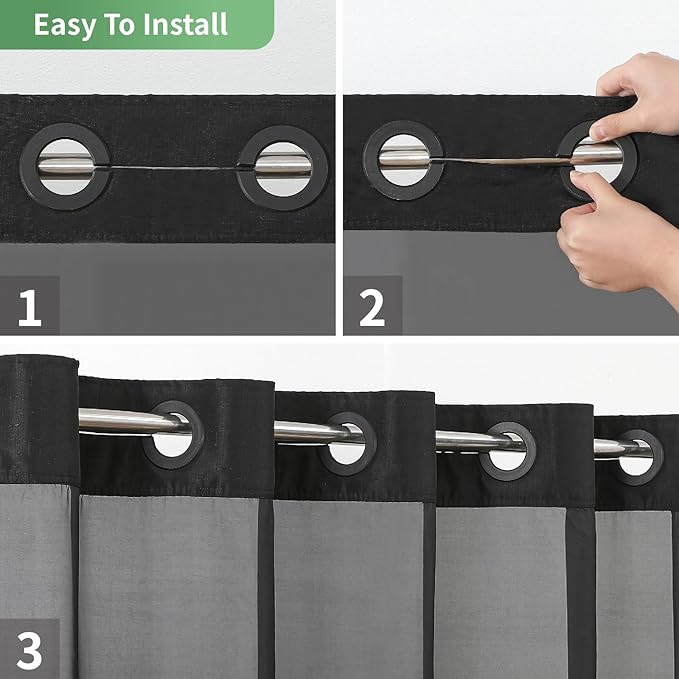 Easy To Install

1

2

3