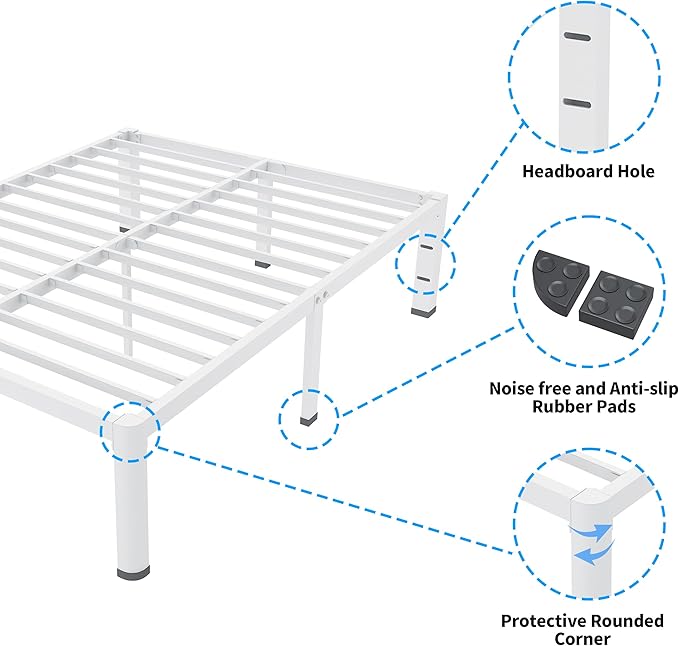 Headboard Hole

Noise free and Anti-slip Rubber Pads

Protective Rounded Corner