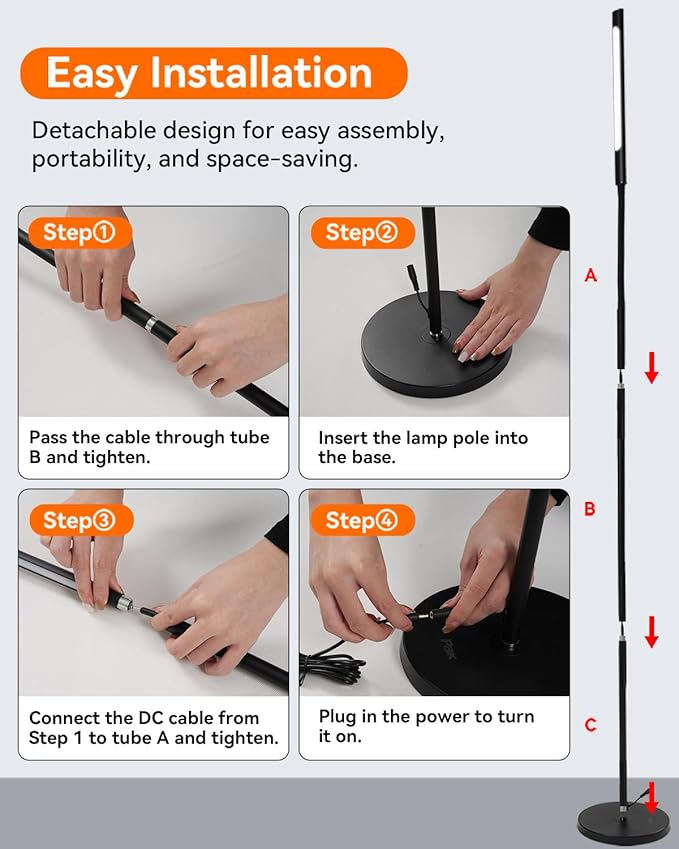 Easy Installation

Detachable design for easy assembly, portability, and space-saving.

Step①

Pass the cable through tube B and tighten.

Step②

Insert the lamp pole into the base.

Step③

Connect the DC cable from Step 1 to tube A and tighten.

Step④

Plug in the power to turn it on.

A

B

C