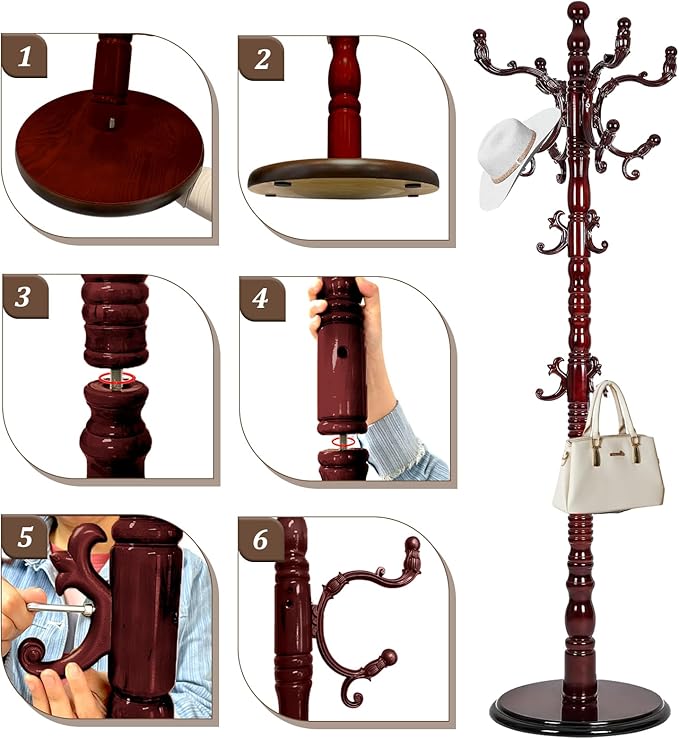 1

2

3

4

5

6