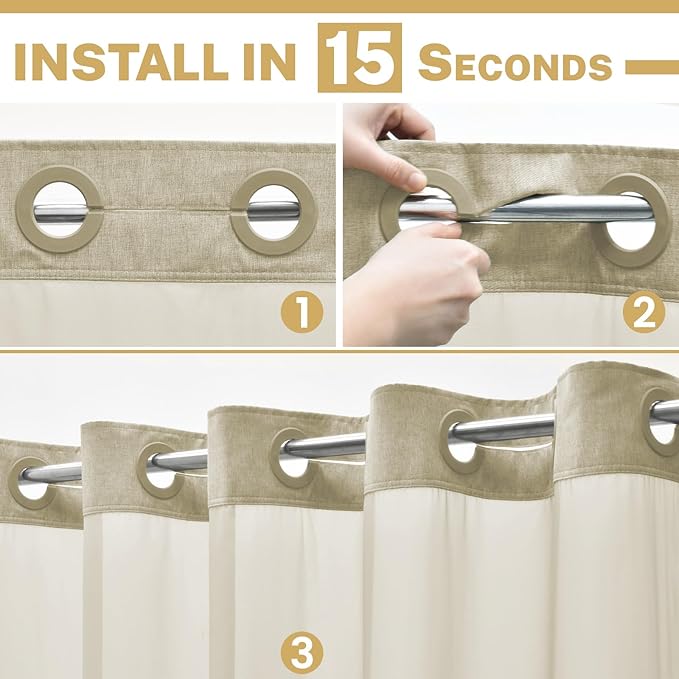 INSTALL IN 15 SECONDS

1

2

3