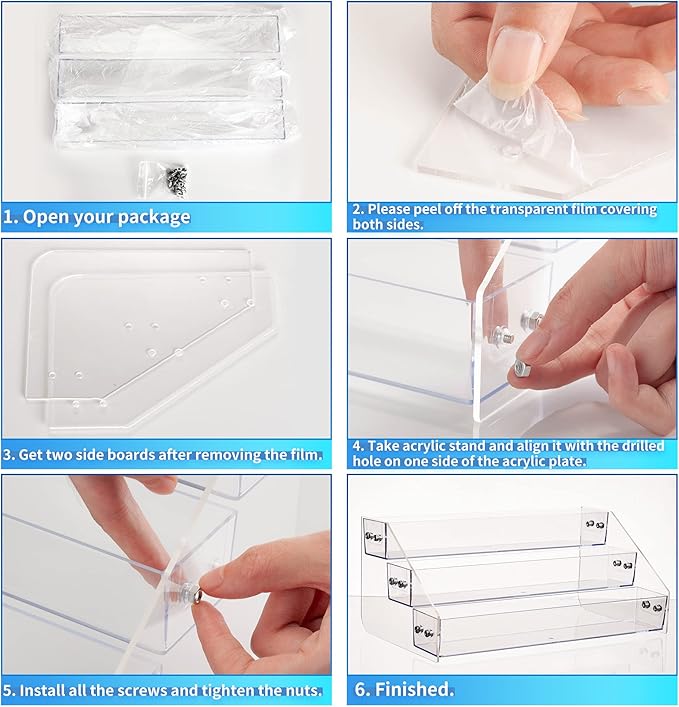 1. Open your package

2. Please peel off the transparent film covering both sides.

3. Get two side boards after removing the film.

4. Take acrylic stand and align it with the drilled hole on one side of the acrylic plate.

5. Install all the screws and tighten the nuts.

6. Finished.