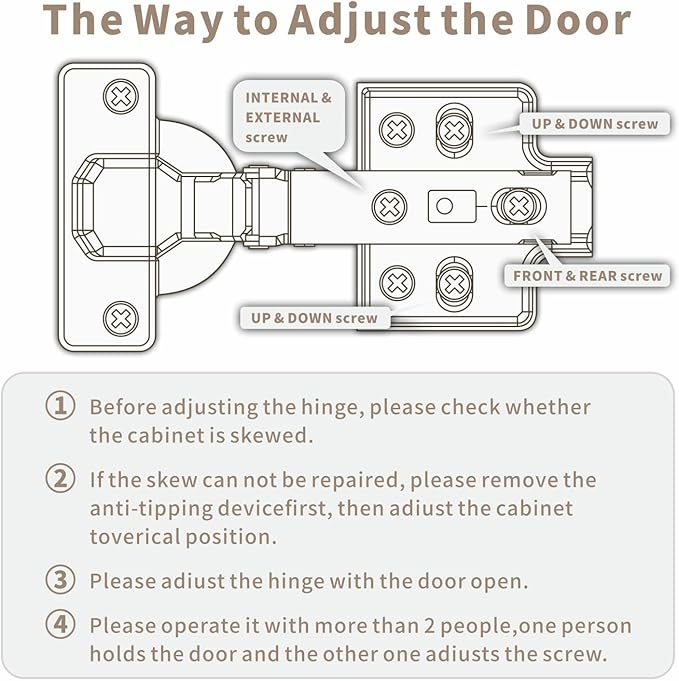 The Way to Adjust the Door

INTERNAL & EXTERNAL screw

UP & DOWN screw

FRONT & REAR screw

UP & DOWN screw

① Before adjusting the hinge, please check whether the cabinet is skewed.

② If the skew can not be repaired, please remove the anti-tipping devicefirst, then adiust the cabinet toverical position.

③ Please adiust the hinge with the door open.

④ Please operate it with more than 2 people,one person holds the door and the other one adiusts the screw.