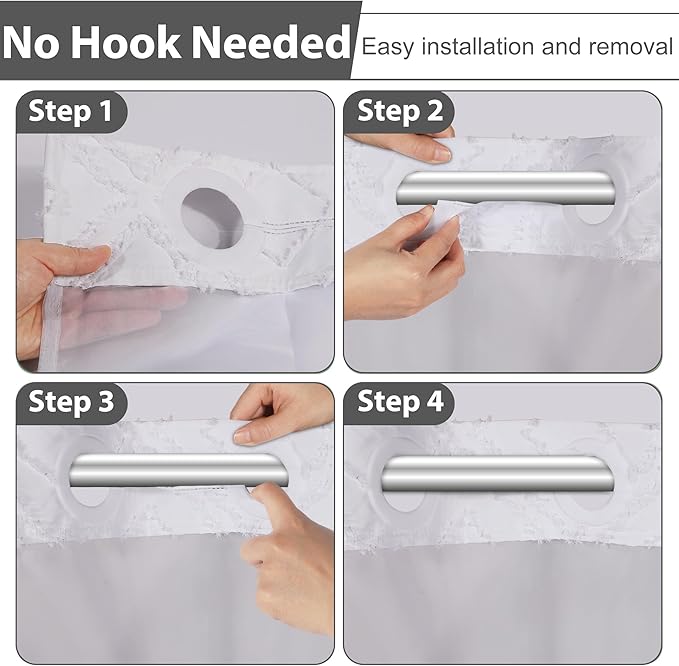 No Hook Needed
Easy installation and removal

Step 1

Step 2

Step 3

Step 4