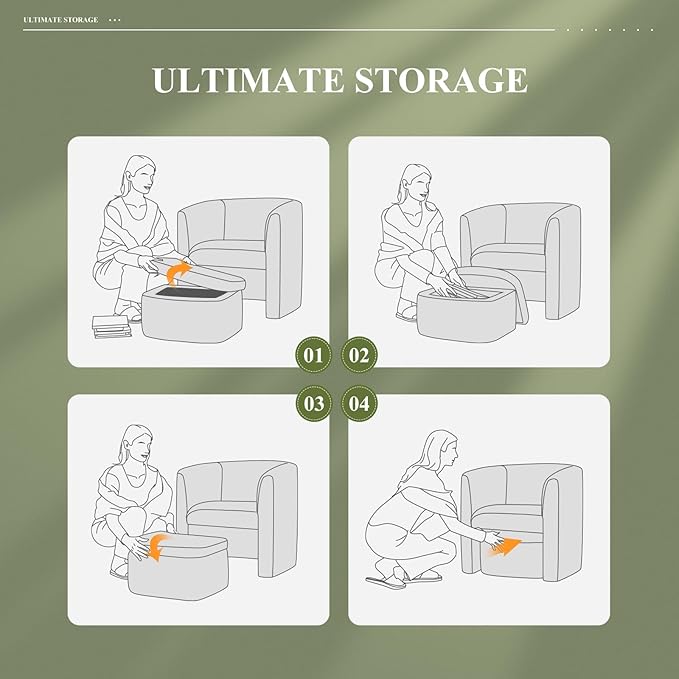 ULTIMATE STORAGE

ULTIMATE STORAGE

01

02

03

04