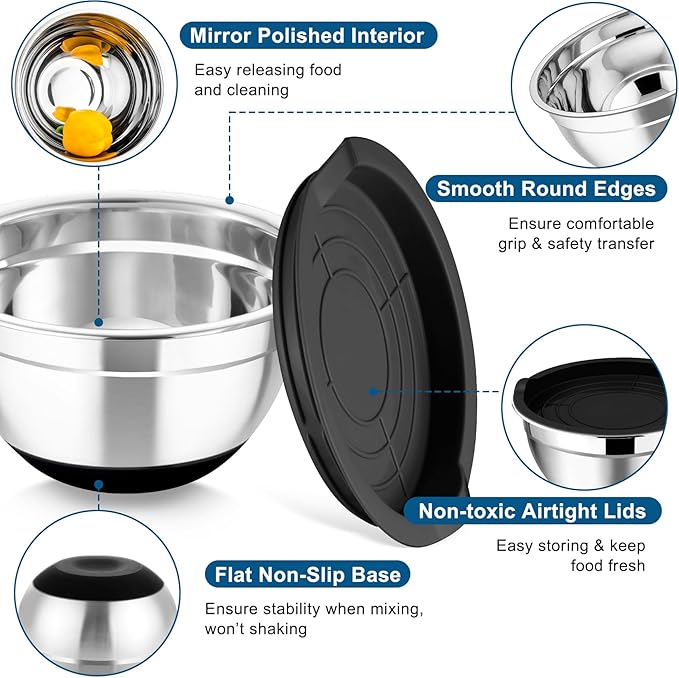 Mirror Polished Interior

Easy releasing food and cleaning

Smooth Round Edges

Ensure comfortable grip & safety transfer

Non-toxic Airtight Lids

Easy storing & keep food fresh

Flat Non-Slip Base

Ensure stability when mixing, won't shaking