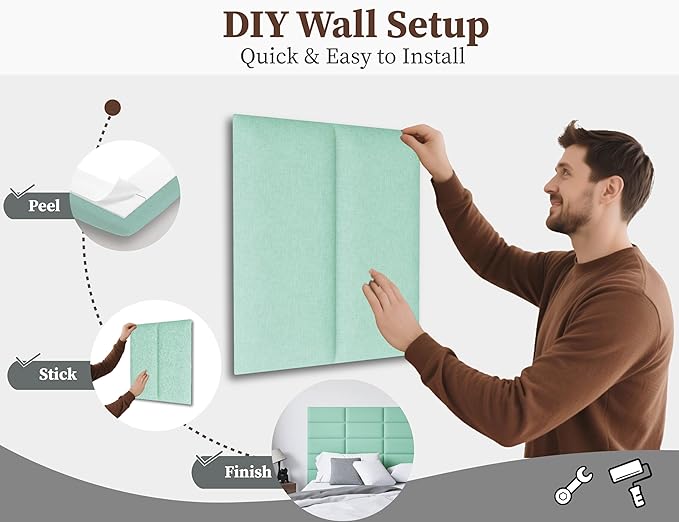 DIY Wall Setup
Quick & Easy to Install

Peel

Stick

Finish