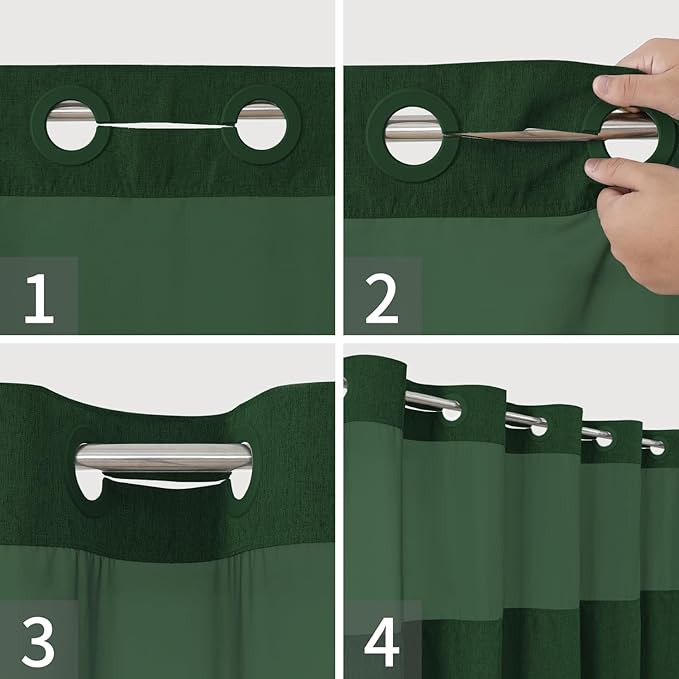 1

2

3

4