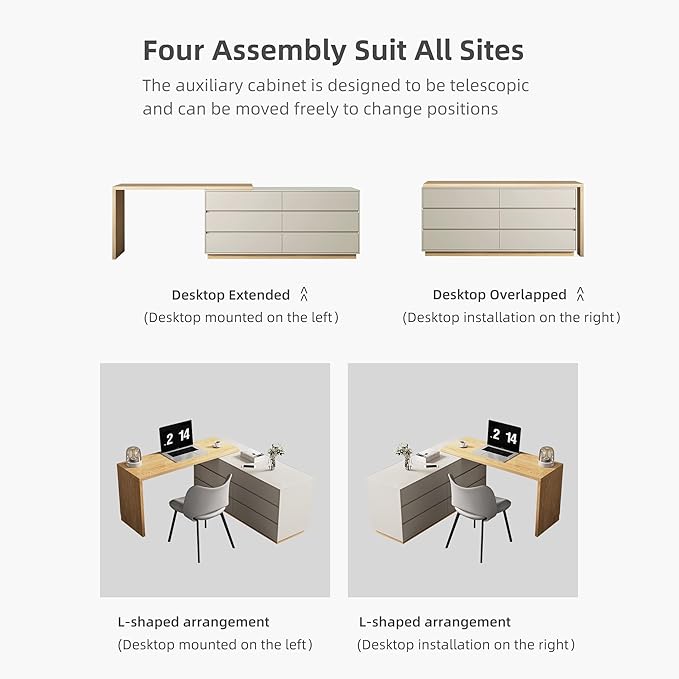 Four Assembly Suit All Sites

The auxiliary cabinet is designed to be telescopic and can be moved freely to change positions

Desktop Extended

(Desktop mounted on the left)

Desktop Overlapped

(Desktop installation on the right)

.2 14

.2 14

L-shaped arrangement

(Desktop mounted on the left)

L-shaped arrangement

(Desktop installation on the right)