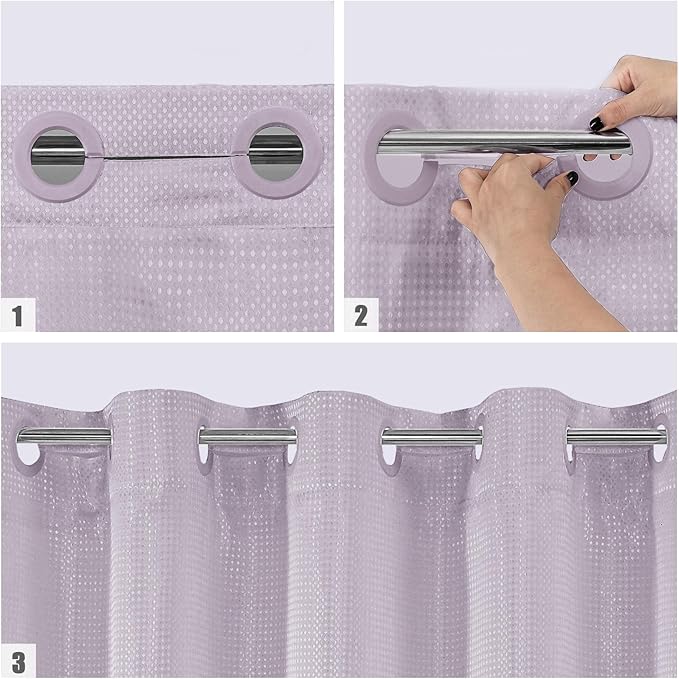 1

2

3