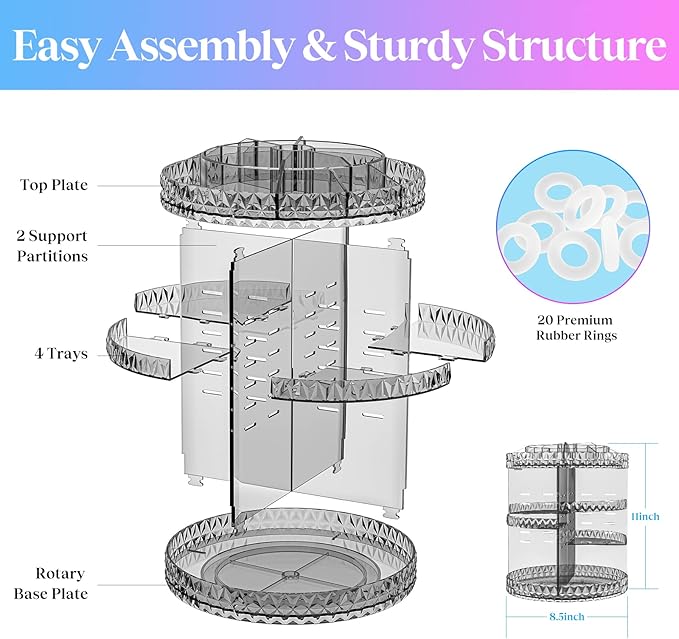 Easy Assembly & Sturdy Structure

Top Plate

2 Support Partitions

4 Trays

Rotary Base Plate

20 Premium Rubber Rings

11inch

8.5inch