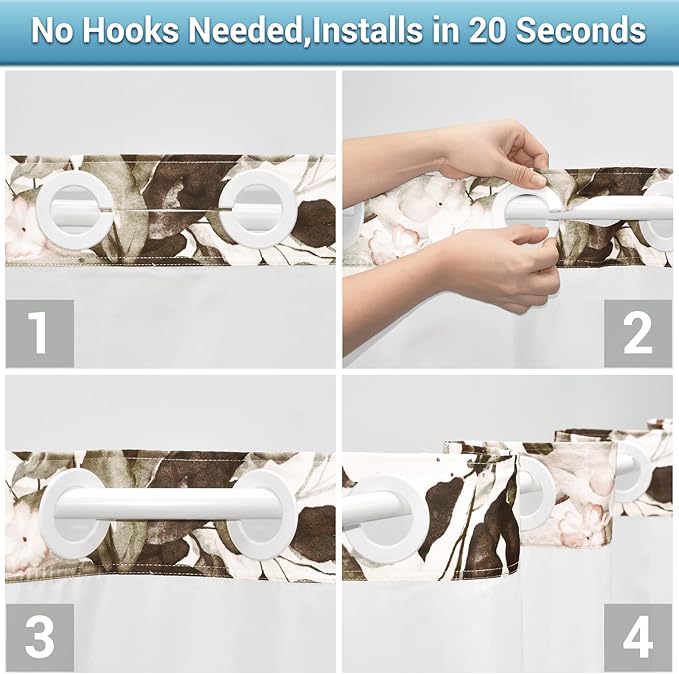 No Hooks Needed,Installs in 20 Seconds

1

2

3

4