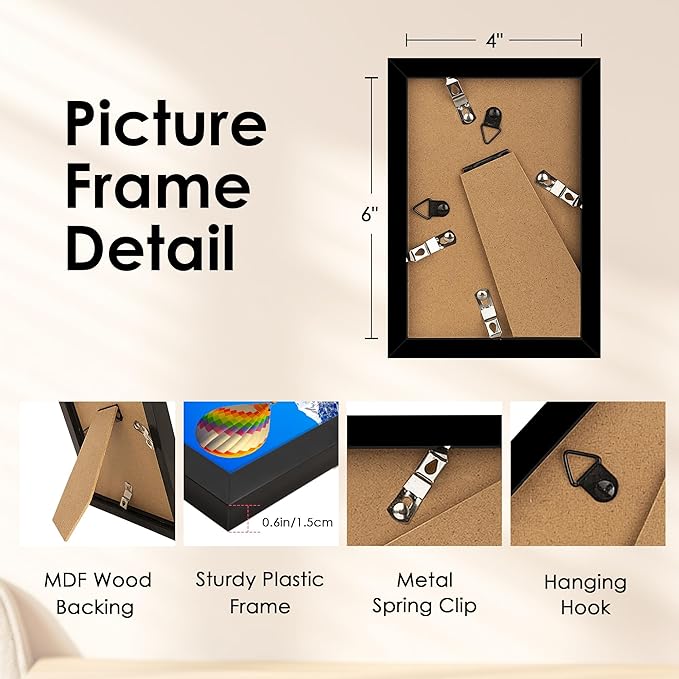 Picture Frame Detail

4"

6"

0.6in/1.5cm

MDF Wood Backing

Sturdy Plastic Frame

Metal Spring Clip

Hanging Hook