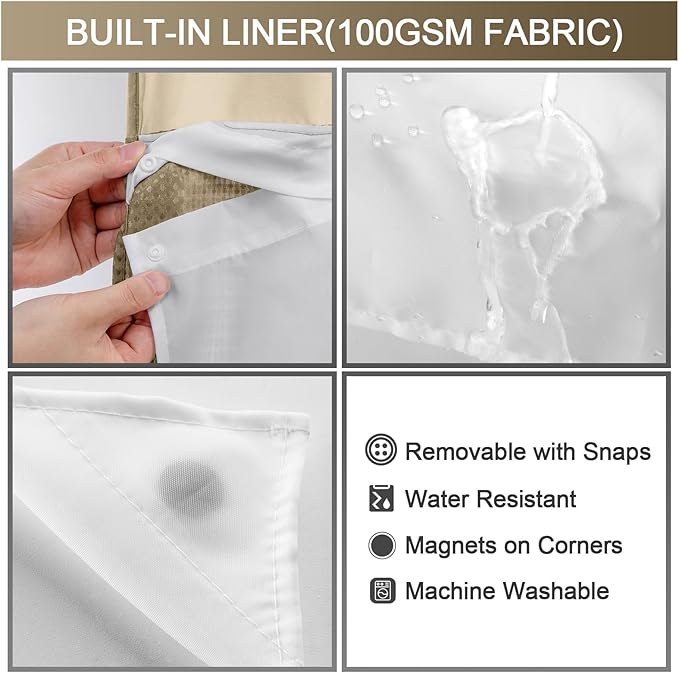 BUILT-IN LINER(100GSM FABRIC)

Removable with Snaps

Water Resistant

Magnets on Corners

Machine Washable