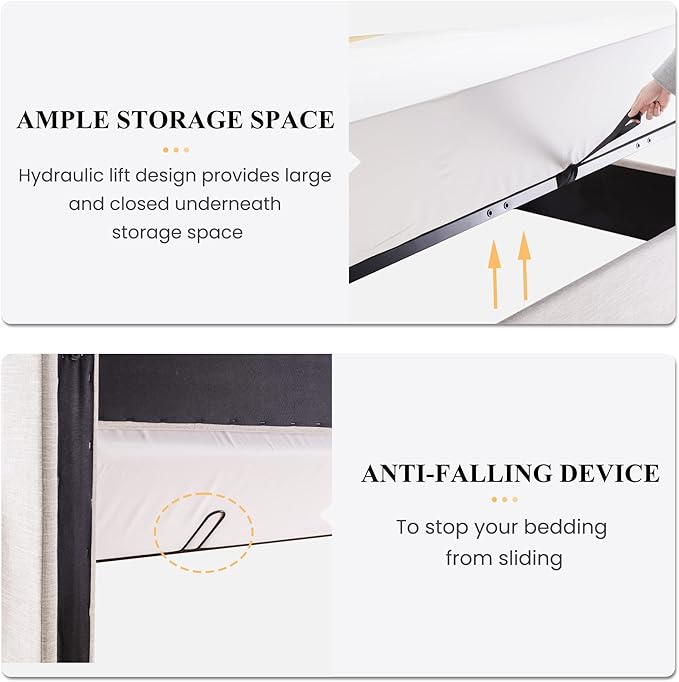 AMPLE STORAGE SPACE

Hydraulic lift design provides large and closed underneath storage space

ANTI-FALLING DEVICE

To stop your bedding from sliding