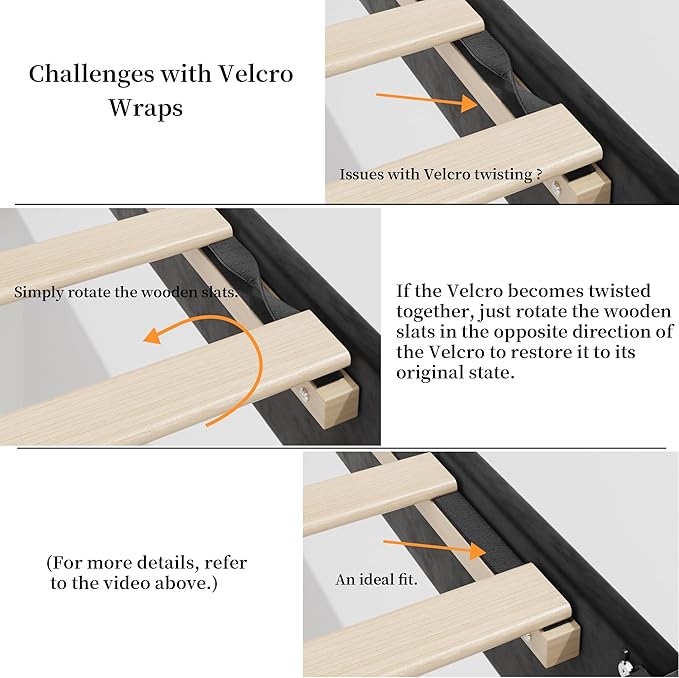 Challenges with Velcro Wraps

Issues with Velcro twisting ?

Simply rotate the wooden slats.

If the Velcro becomes twisted together, just rotate the wooden slats in the opposite direction of the Velcro to restore it to its original state.

(For more details, refer to the video above.)

An ideal fit.