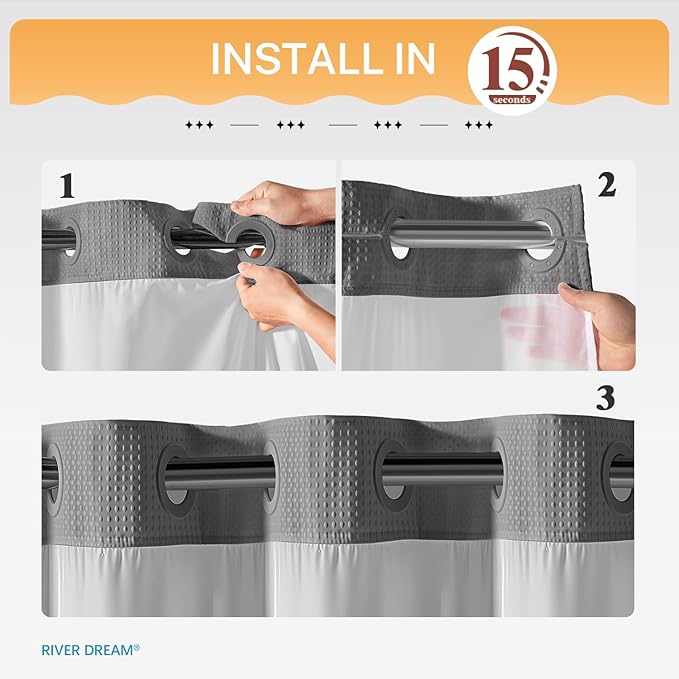 INSTALL IN 15 seconds

1

2

3

RIVER DREAM®