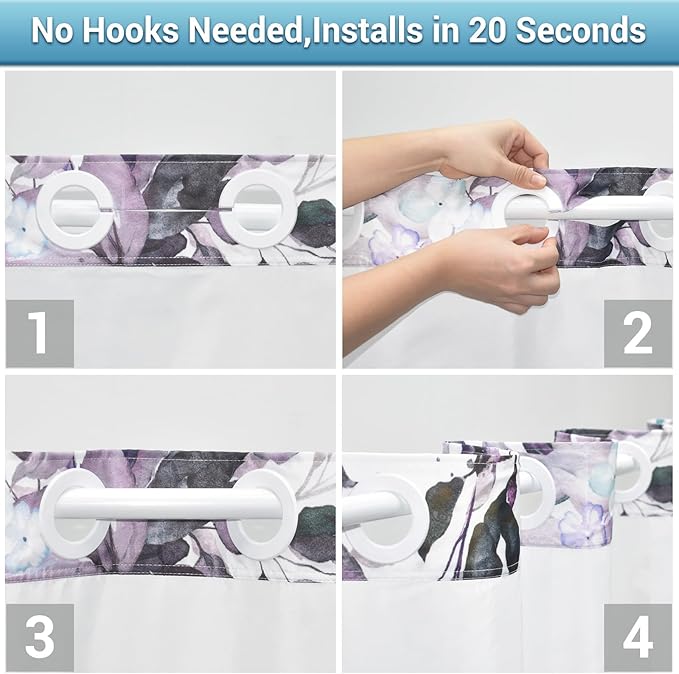 No Hooks Needed,Installs in 20 Seconds

1

2

3

4