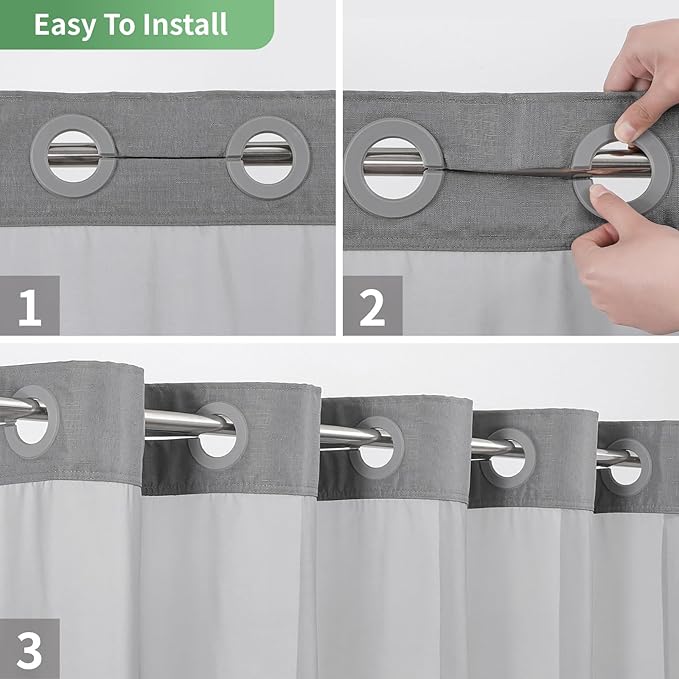 Easy To Install

1

2

3