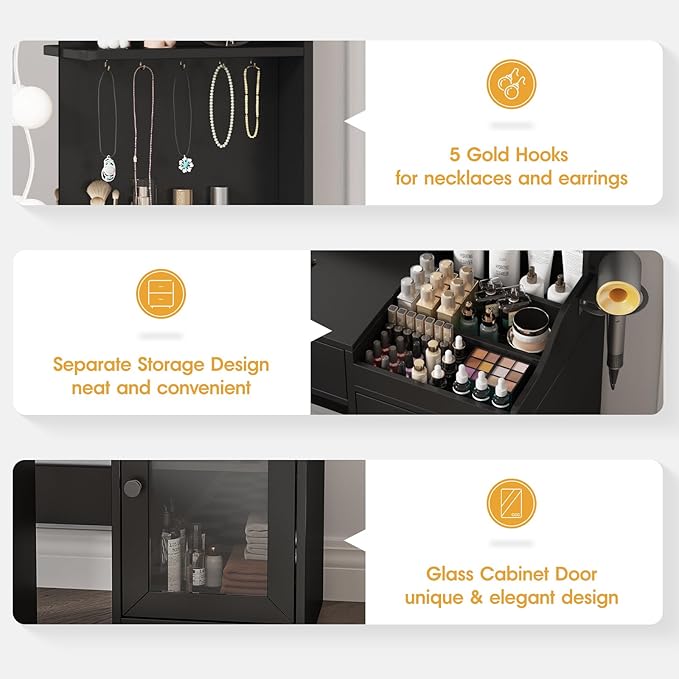 5 Gold Hooks
for necklaces and earrings

Separate Storage Design
neat and convenient

Glass Cabinet Door
unique & elegant design